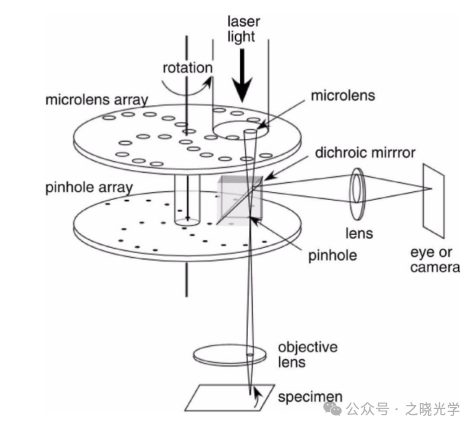 laser light

rotation

microlens array

microlens

dichroic mirrror

pinhole array

lens

pinhole

eye or camera

objective lens

specimen

公众号 · 之晓光学